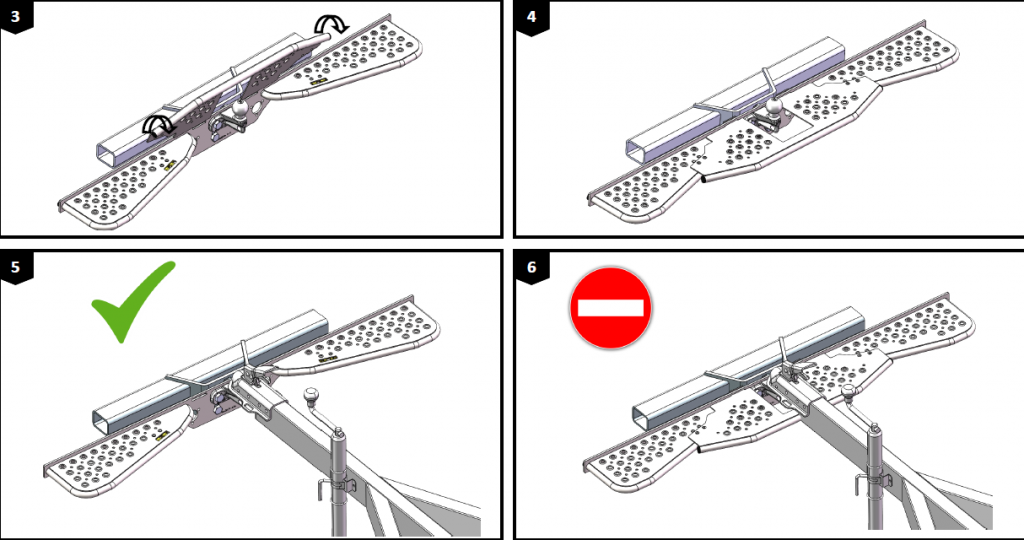 3

4

5

6